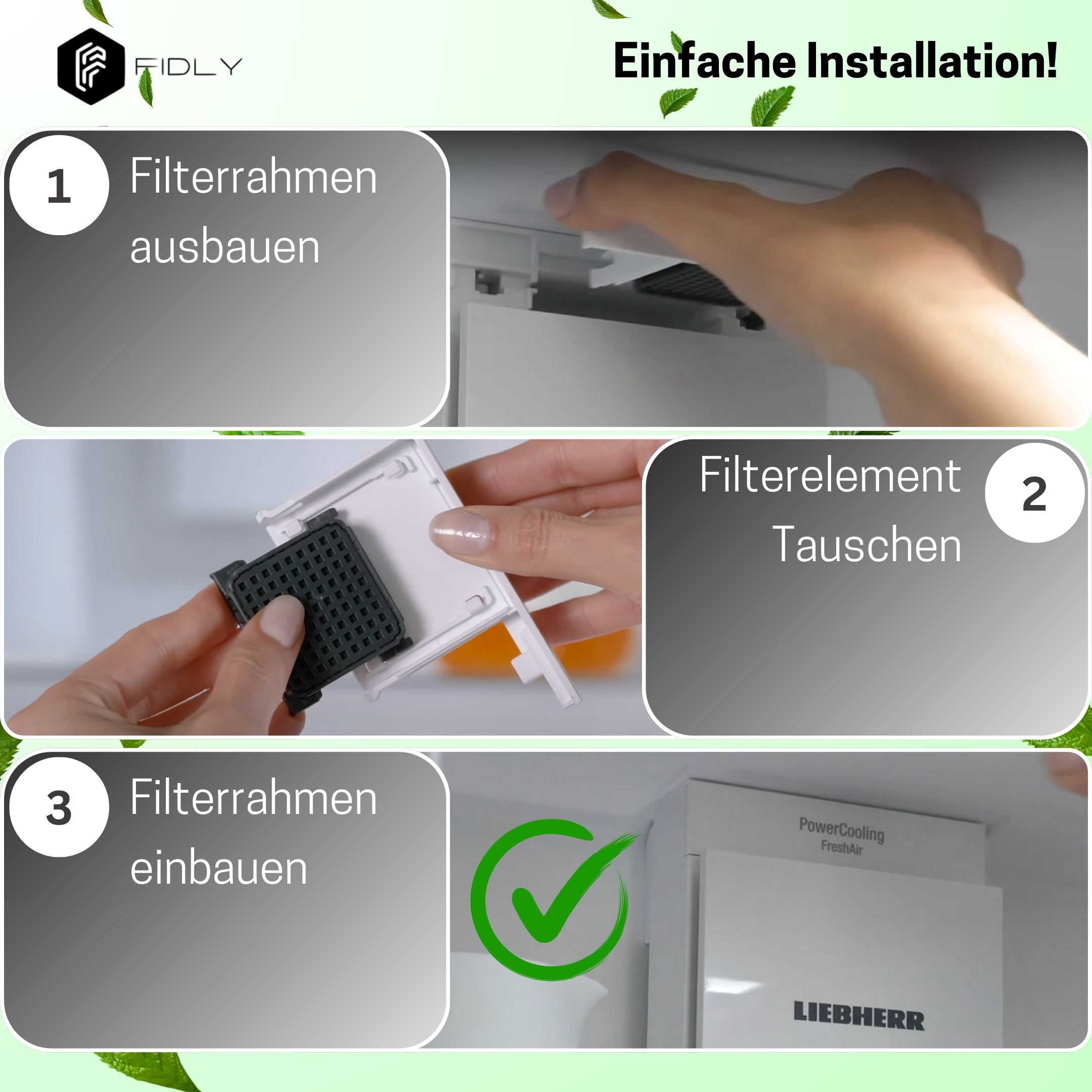 FIDLY

Einfache Installation!

1 Filterrahmen ausbauen

Filterelement Tauschen 2

3 Filterrahmen einbauen

PowerCooling
FreshAir

LIEBHERR